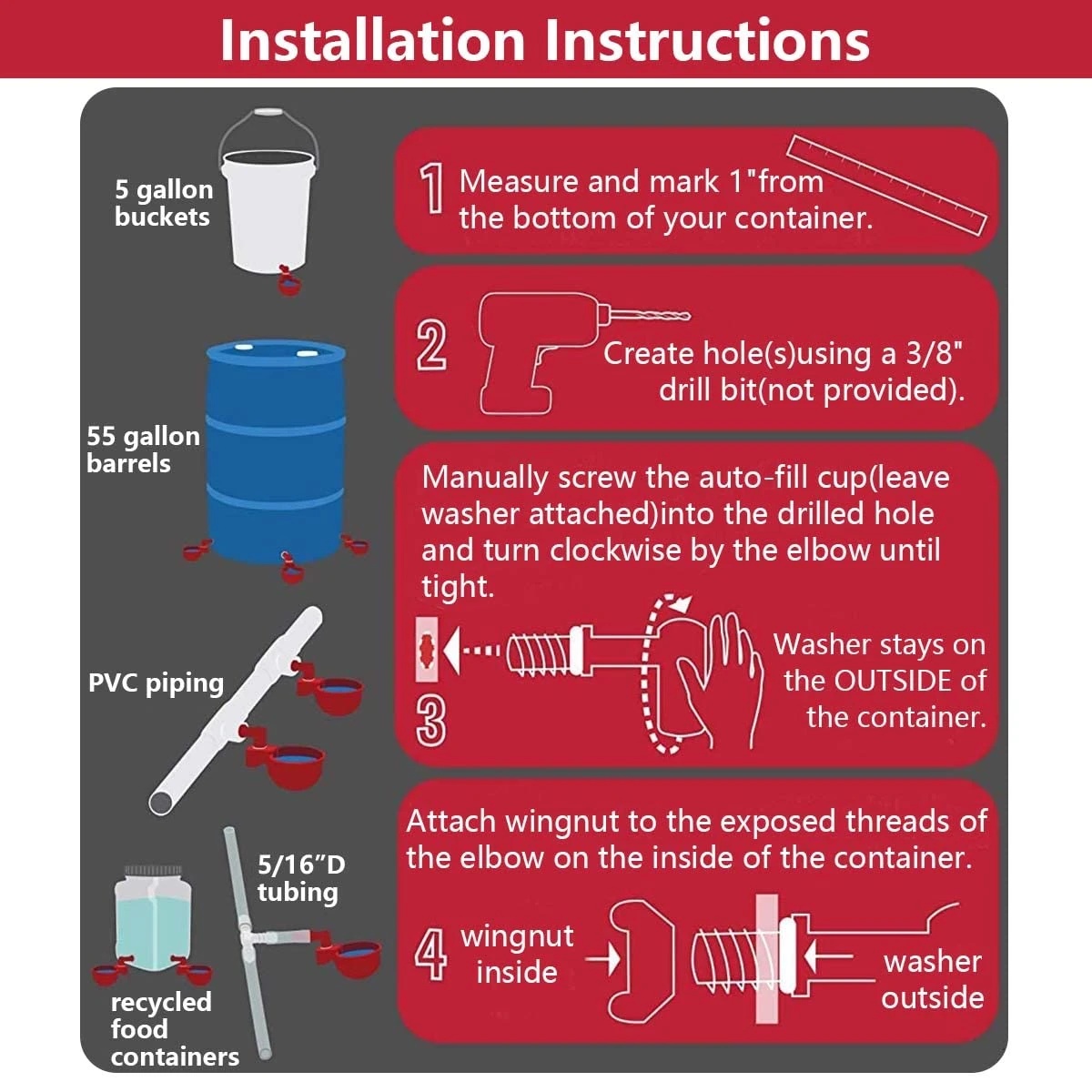 Installation Instructions

5 gallon buckets

55 gallon barrels

PVC piping

5/16"D tubing

recycled food containers

1 Measure and mark 1"from the bottom of your container.

2 Create hole(s)using a 3/8" drill bit(not provided).

Manually screw the auto-fill cup(leave washer attached)into the drilled hole and turn clockwise by the elbow until tight.

3 Washer stays on the OUTSIDE of the container.

Attach wingnut to the exposed threads of the elbow on the inside of the container.

4 wingnut inside

washer outside